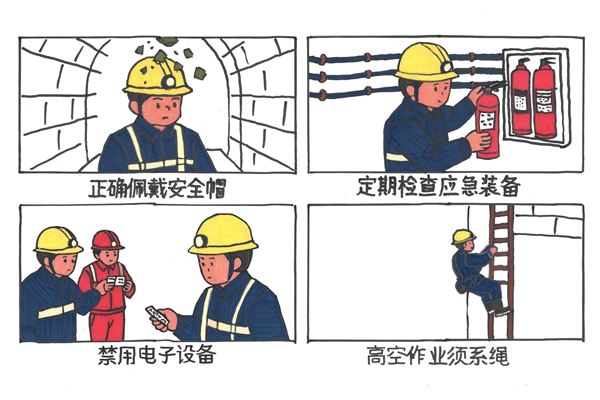 正确佩戴安全帽

定期检查应急装备

禁用电子设备

高空作业须系绳